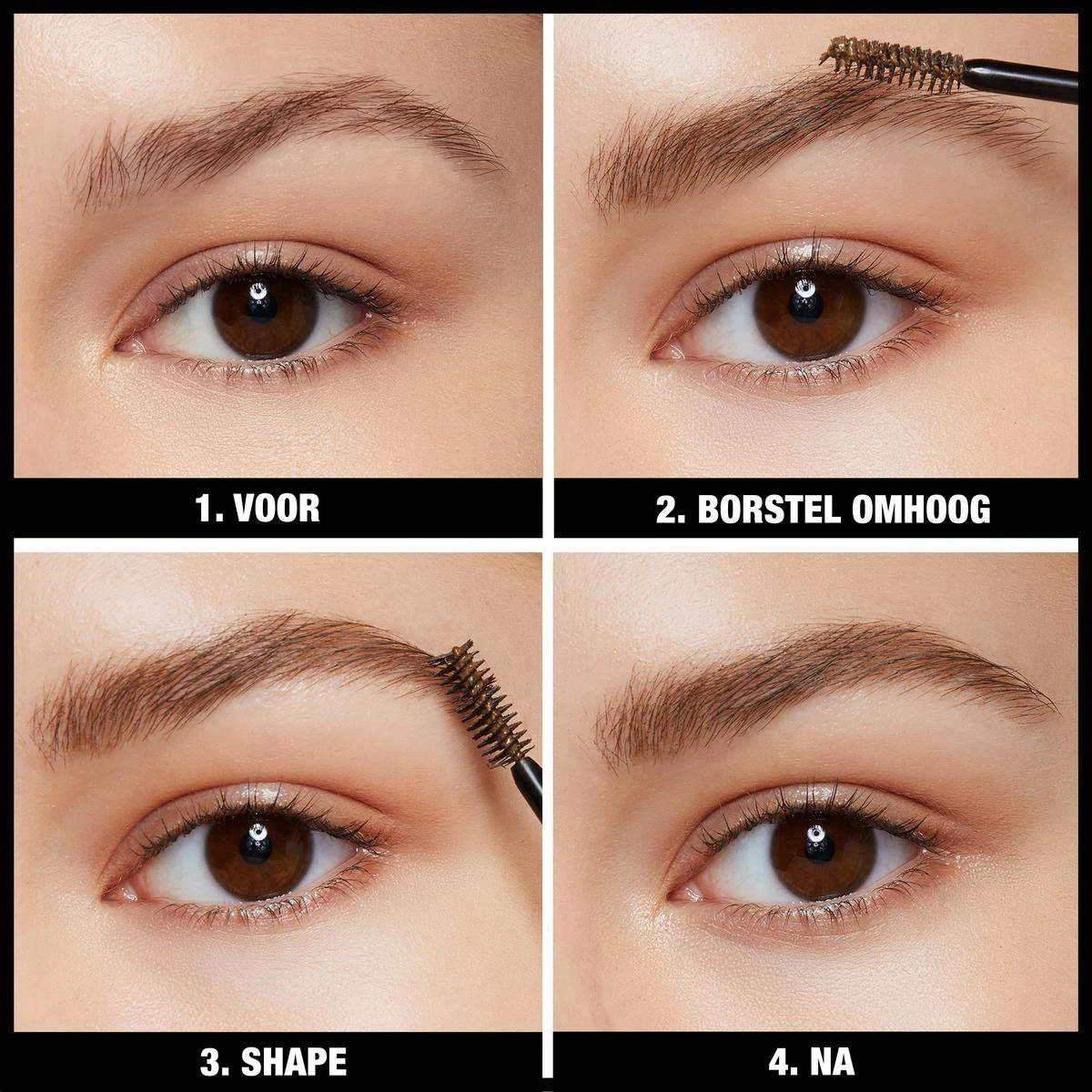 1. VOOR

2. BORSTEL OMHOOG

3. SHAPE

4. NA