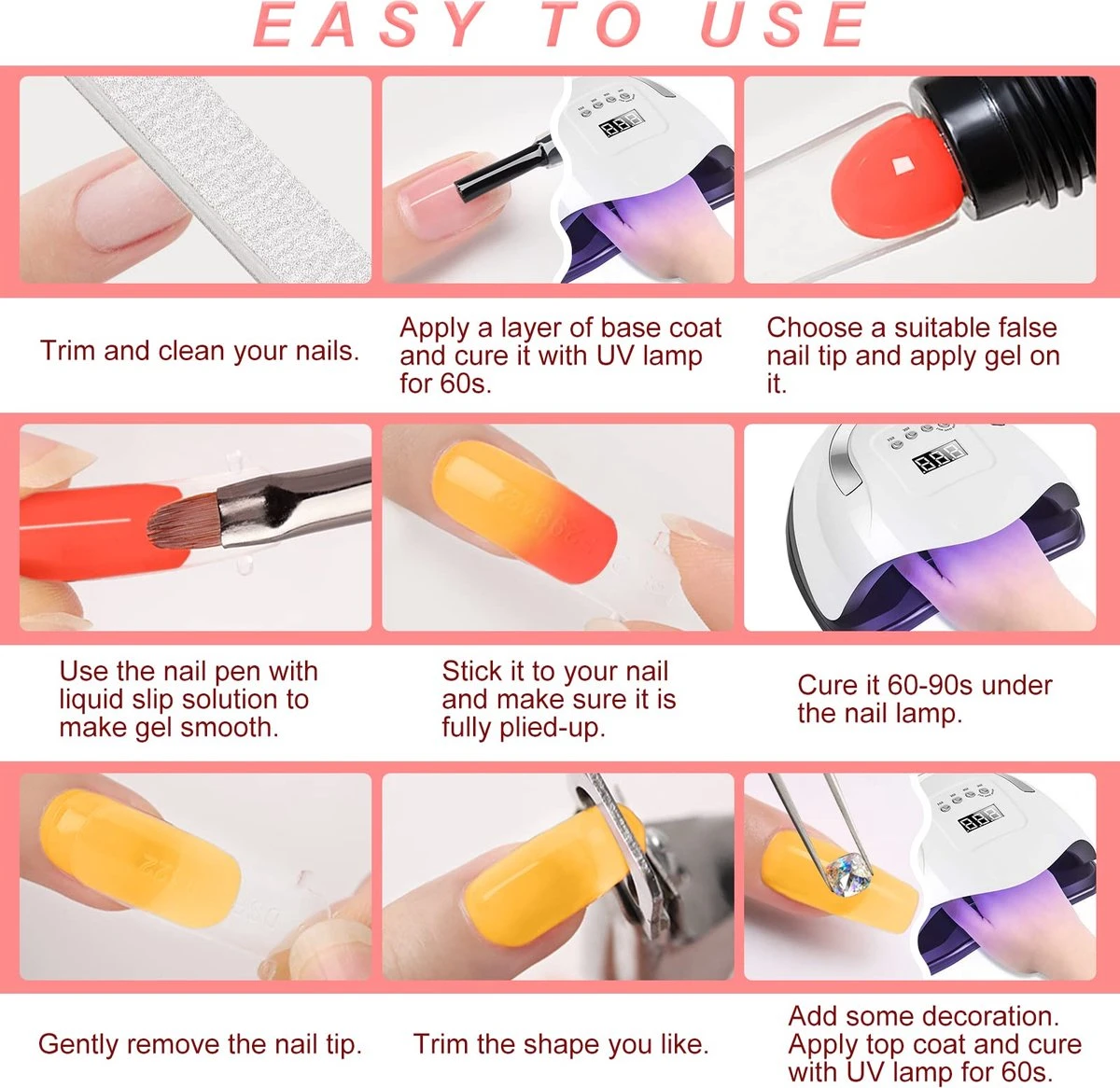 EASY TO USE

Trim and clean your nails.

Apply a layer of base coat and cure it with UV lamp for 60s.

Choose a suitable false nail tip and apply gel on it.

Use the nail pen with liquid slip solution to make gel smooth.

Stick it to your nail and make sure it is fully plied-up.

Cure it 60-90s under the nail lamp.

Gently remove the nail tip.

Trim the shape you like.

Add some decoration. Apply top coat and cure with UV lamp for 60s.