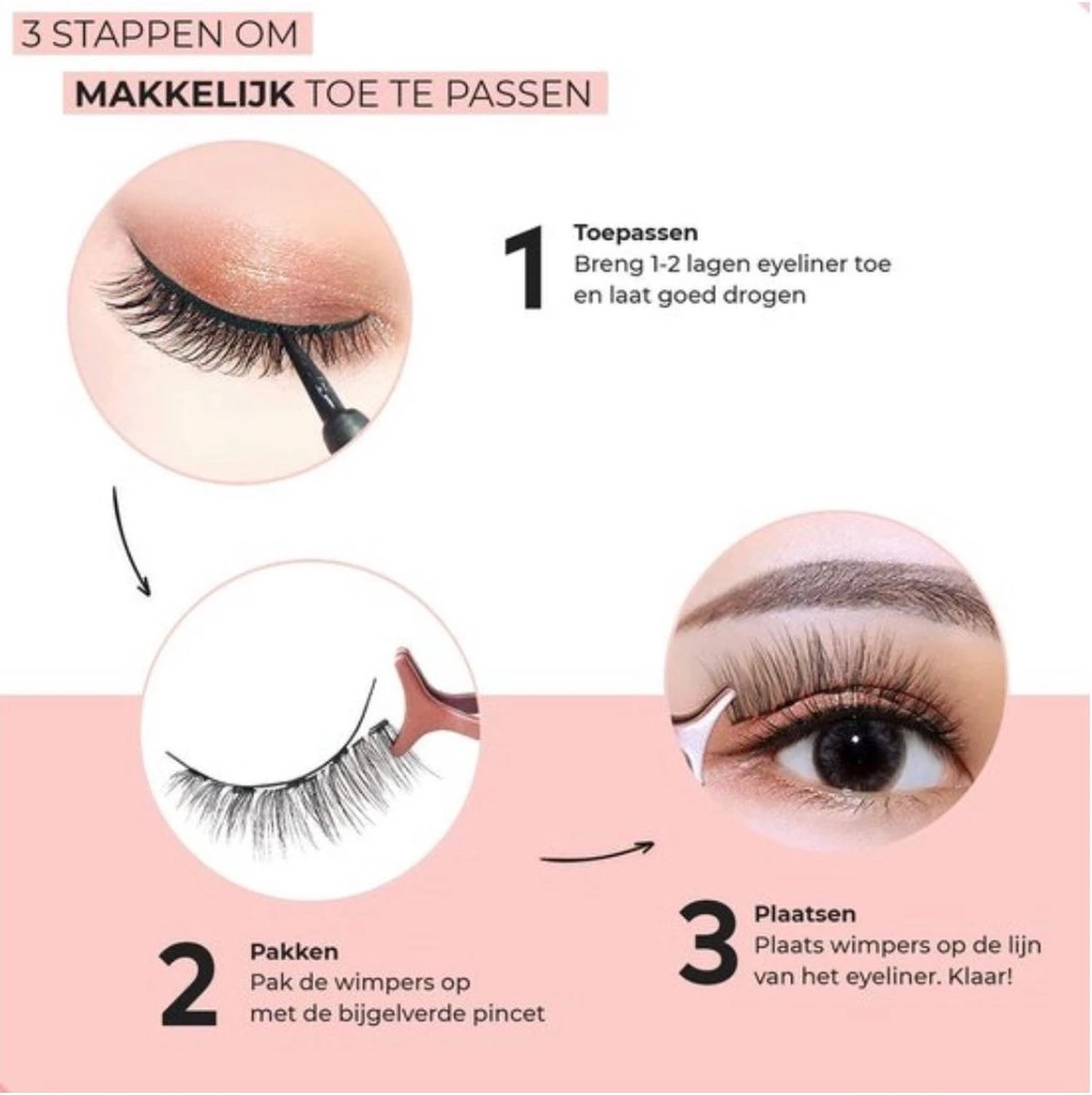 3 STAPPEN OM

MAKKELIJK TOE TE PASSEN

1

Toepassen
Breng 1-2 lagen eyeliner toe en laat goed drogen

2

Pakken
Pak de wimpers op met de bijgelverde pincet

3

Plaatsen
Plaats wimpers op de lijn van het eyeliner. Klaar!